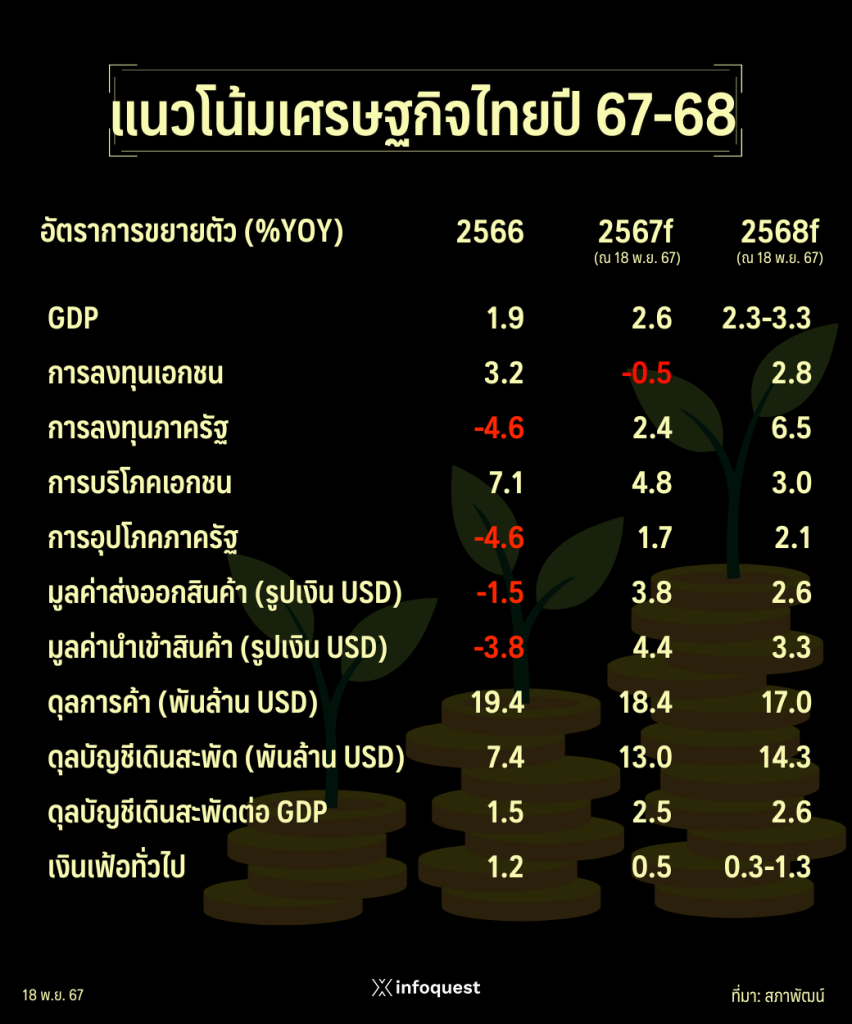 แนวโน้มเศรษฐกิจไทยปี 67-68

| อัตราการขยายตัว (%YOY) | 2566 | 2567f (ณ 18 พ.ย. 67) | 2568f (ณ 18 พ.ย. 67) |
|---|---|---|---|
| GDP | 1.9 | 2.6 | 2.3-3.3 |
| การลงทุนเอกชน | 3.2 | -0.5 | 2.8 |
| การลงทุนภาครัฐ | -4.6 | 2.4 | 6.5 |
| การบริโภคเอกชน | 7.1 | 4.8 | 3.0 |
| การอุปโภคภาครัฐ | -4.6 | 1.7 | 2.1 |
| มูลค่าส่งออกสินค้า (รูปเงิน USD) | -1.5 | 3.8 | 2.6 |
| มูลค่านำเข้าสินค้า (รูปเงิน USD) | -3.8 | 4.4 | 3.3 |
| ดุลการค้า (พันล้าน USD) | 19.4 | 18.4 | 17.0 |
| ดุลบัญชีเดินสะพัด (พันล้าน USD) | 7.4 | 13.0 | 14.3 |
| ดุลบัญชีเดินสะพัดต่อ GDP | 1.5 | 2.5 | 2.6 |
| เงินเฟ้อทั่วไป | 1.2 | 0.5 | 0.3-1.3 |

18 พ.ย. 67

infoquest

ที่มา: สภาพัฒน์