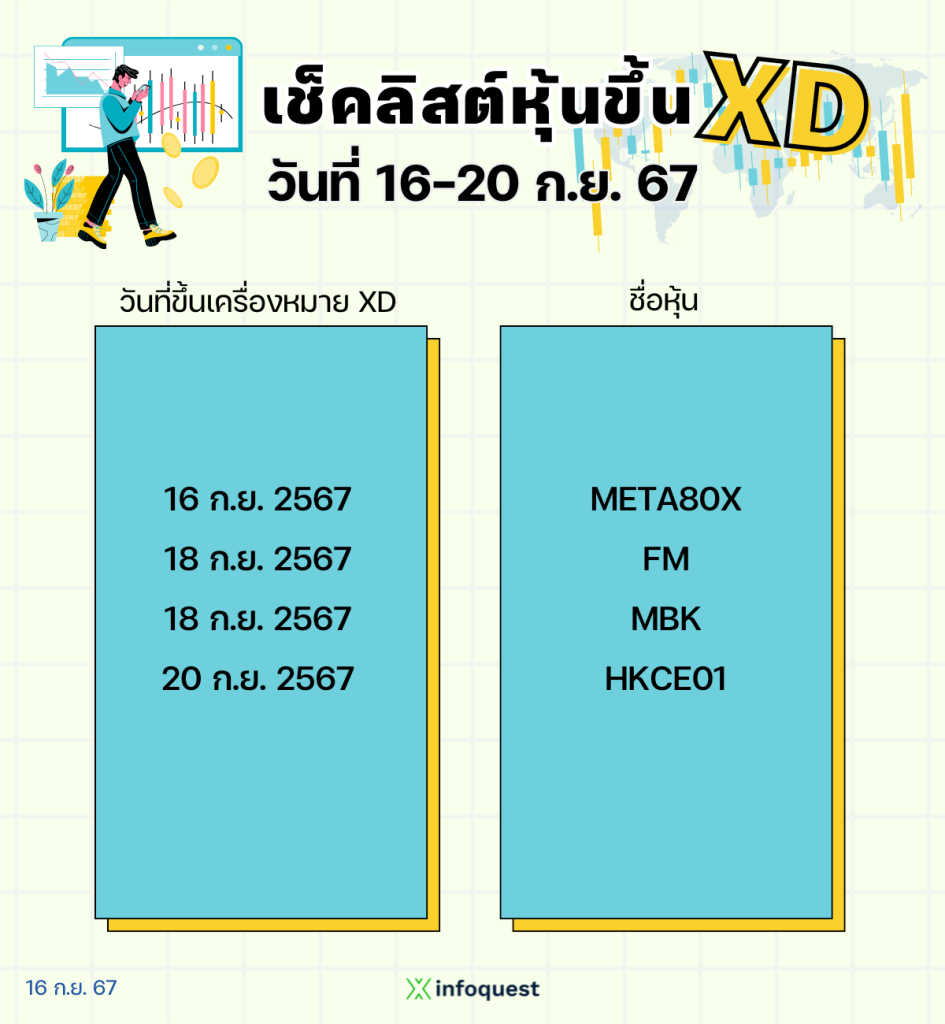 เช็คลิสต์หุ้นขึ้น XD
วันที่ 16-20 ก.ย. 67

| วันที่ขึ้นเครื่องหมาย XD | ชื่อหุ้น |
|---|---|
| 16 ก.ย. 2567 | META80X |
| 18 ก.ย. 2567 | FM |
| 18 ก.ย. 2567 | MBK |
| 20 ก.ย. 2567 | HKCE01 |

16 ก.ย. 67

infoquest