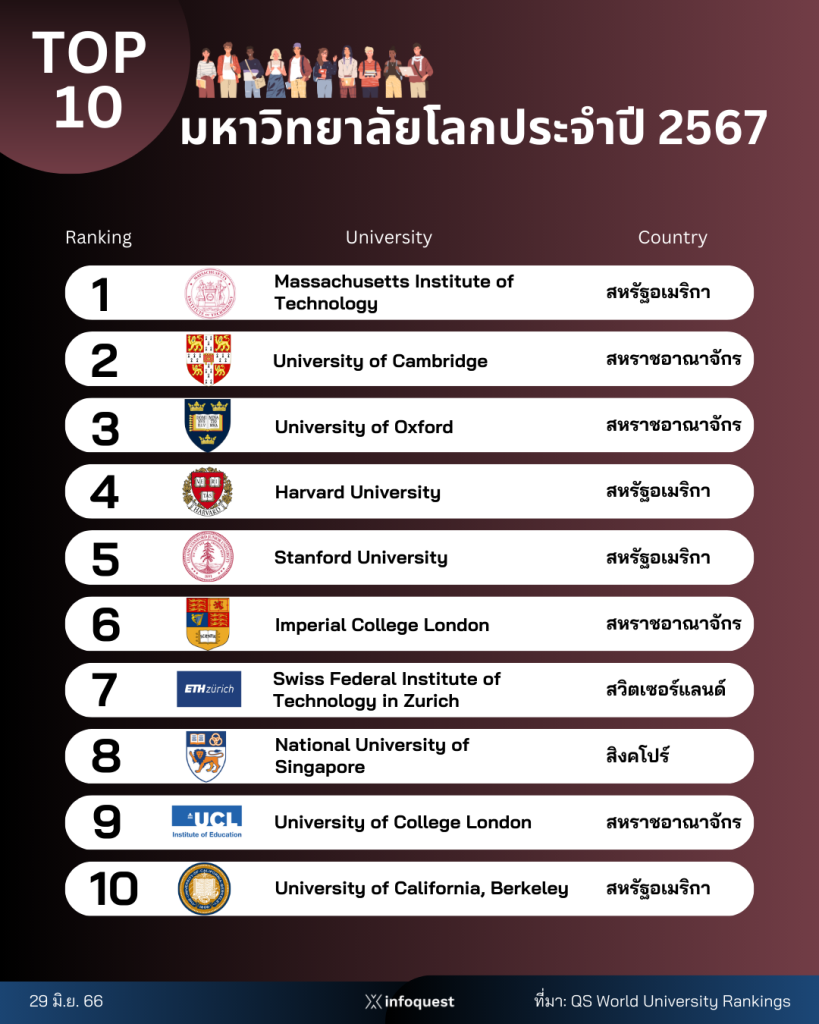 TOP 10

มหาวิทยาลัยโลกประจำปี 2567

| Ranking | University | Country |
|---|---|---|
| 1 | Massachusetts Institute of Technology | สหรัฐอเมริกา |
| 2 | University of Cambridge | สหราชอาณาจักร |
| 3 | University of Oxford | สหราชอาณาจักร |
| 4 | Harvard University | สหรัฐอเมริกา |
| 5 | Stanford University | สหรัฐอเมริกา |
| 6 | Imperial College London | สหราชอาณาจักร |
| 7 | ETH zürich Swiss Federal Institute of Technology in Zurich | สวิตเซอร์แลนด์ |
| 8 | National University of Singapore | สิงคโปร์ |
| 9 | UCL Institute of Education University of College London | สหราชอาณาจักร |
| 10 | University of California, Berkeley | สหรัฐอเมริกา |

29 มิ.ย. 66

infoquest

ที่มา: QS World University Rankings