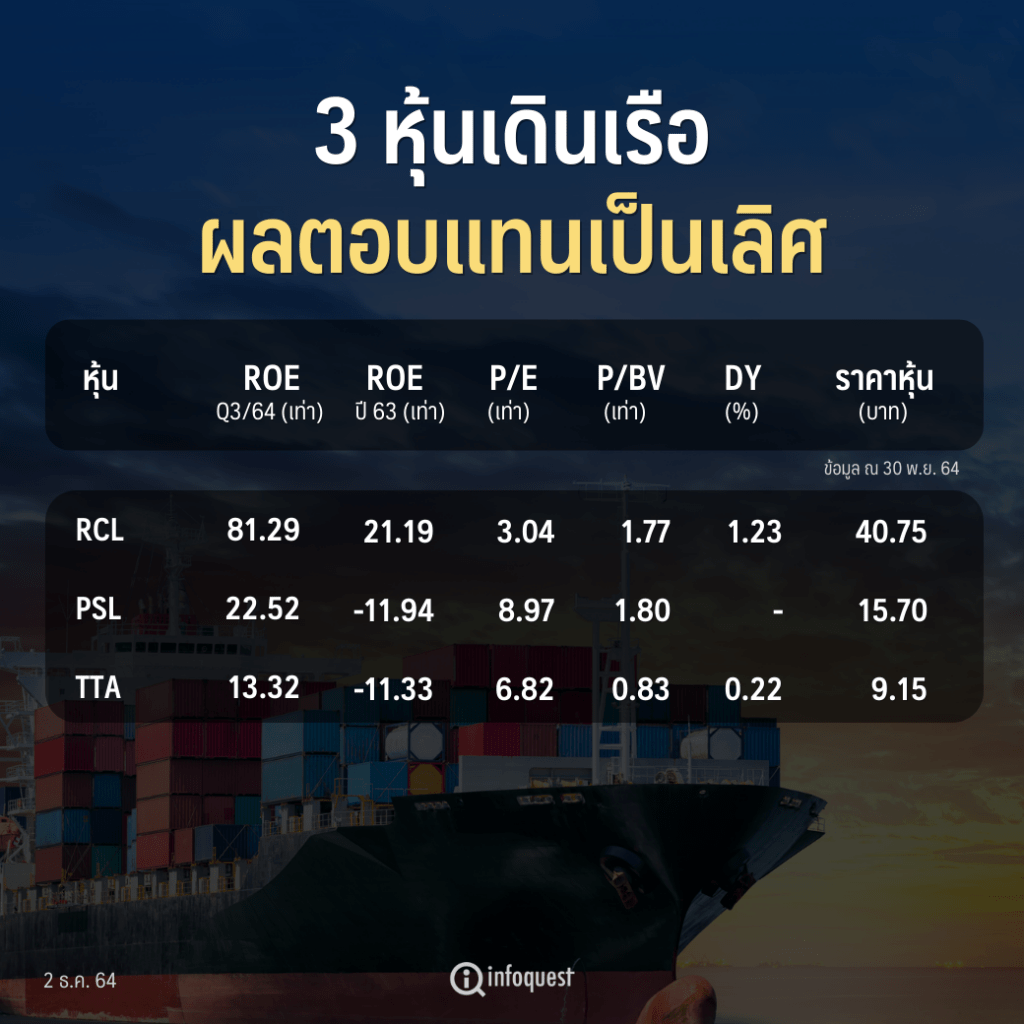 3 หุ้นเดินเรือ
ผลตอบแทนเป็นเลิศ

| หุ้น | ROE Q3/64 (เท่า) | ROE ปี 63 (เท่า) | P/E (เท่า) | P/BV (เท่า) | DY (%) | ราคาหุ้น (บาท) |
|---|---|---|---|---|---|---|
| RCL | 81.29 | 21.19 | 3.04 | 1.77 | 1.23 | 40.75 |
| PSL | 22.52 | -11.94 | 8.97 | 1.80 | - | 15.70 |
| TTA | 13.32 | -11.33 | 6.82 | 0.83 | 0.22 | 9.15 |

ข้อมูล ณ 30 พ.ย. 64

2 ธ.ค. 64

infoquest