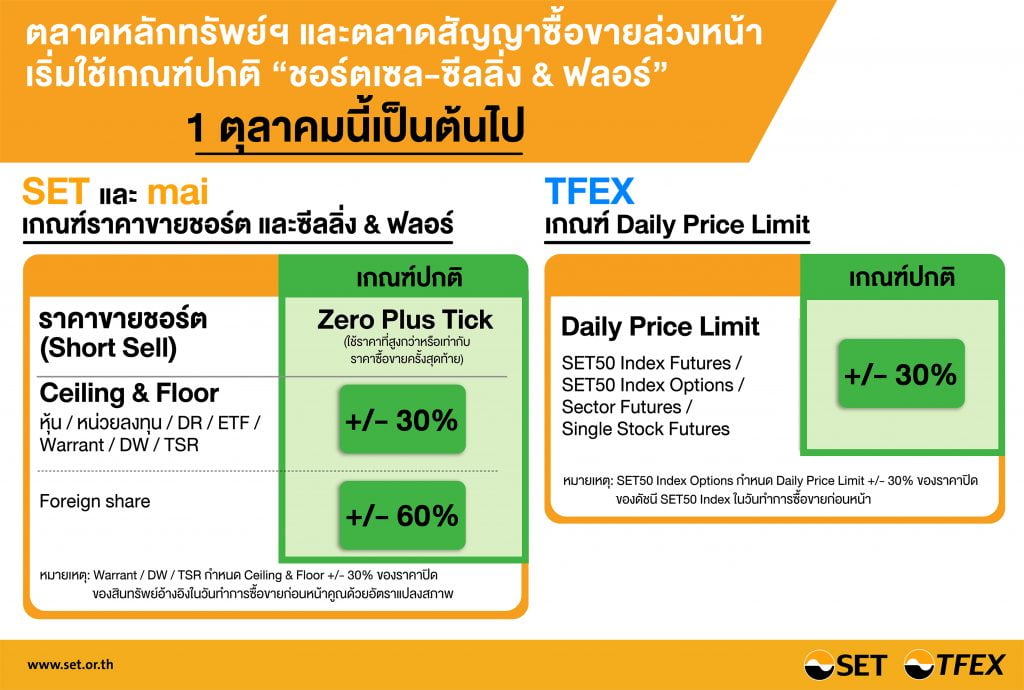 ตลาดหลักทรัพย์ฯ และตลาดสัญญาซื้อขายล่วงหน้า เริ่มใช้เกณฑ์ปกติ “ชอร์ตเซล-ซีลลิ่ง & ฟลอร์”

1 ตุลาคมนี้เป็นต้นไป

SET และ mai
เกณฑ์ราคาขายชอร์ต และซีลลิ่ง & ฟลอร์

| | เกณฑ์ปกติ |
|---|---|
| ราคาขายชอร์ต (Short Sell) | Zero Plus Tick (ใช้ราคาที่สูงกว่าหรือเท่ากับราคาซื้อขายครั้งสุดท้าย) |
| Ceiling & Floor หุ้น / หน่วยลงทุน / DR / ETF / Warrant / DW / TSR | +/- 30% |
| Foreign share | +/- 60% |

หมายเหตุ: Warrant / DW / TSR กำหนด Ceiling & Floor +/- 30% ของราคาปิดของสินทรัพย์อ้างอิงในวันทำการซื้อขายก่อนหน้าคูณด้วยอัตราแปลงสภาพ

TFEX
เกณฑ์ Daily Price Limit

| | เกณฑ์ปกติ |
|---|---|
| Daily Price Limit SET50 Index Futures / SET50 Index Options / Sector Futures / Single Stock Futures | +/- 30% |

หมายเหตุ: SET50 Index Options กำหนด Daily Price Limit +/- 30% ของราคาปิดของดัชนี SET50 Index ในวันทำการซื้อขายก่อนหน้า

www.set.or.th

SET TFEX