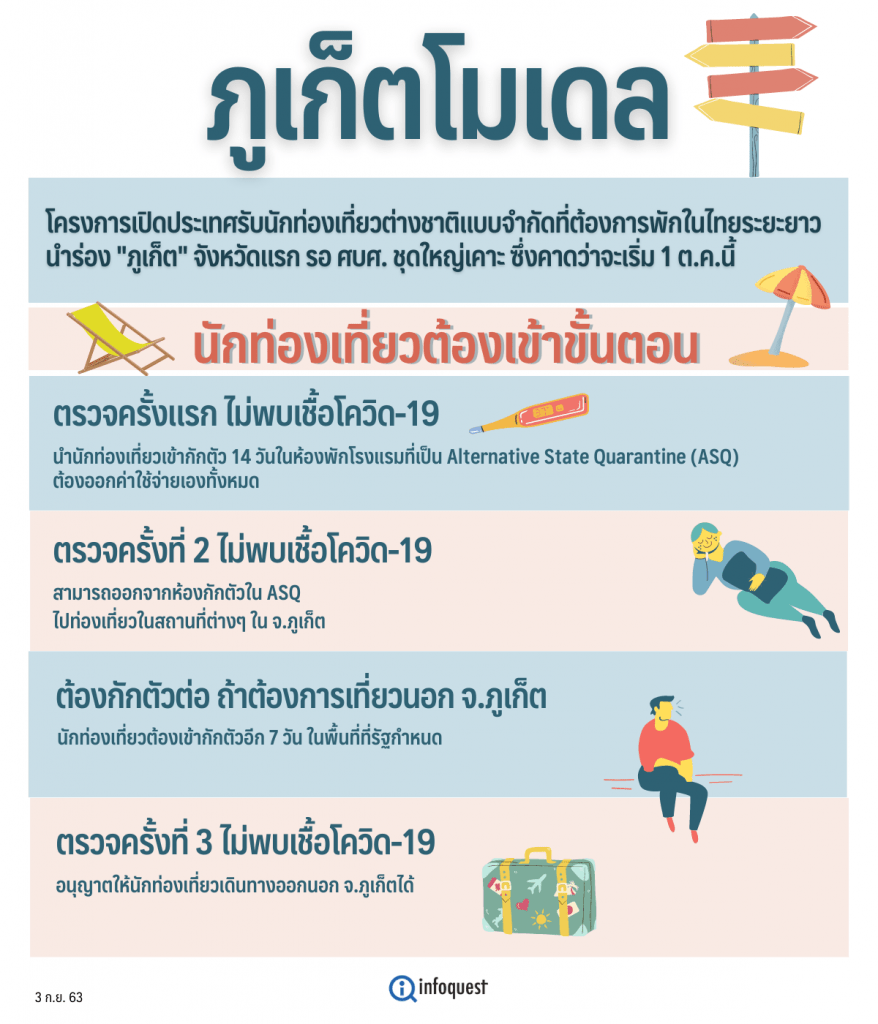 ภูเก็ตโมเดล

โครงการเปิดประเทศรับนักท่องเที่ยวต่างชาติแบบจำกัดที่ต้องการพักในไทยระยะยาว นำร่อง "ภูเก็ต" จังหวัดแรก รอ ศบศ. ชุดใหญ่เคาะ ซึ่งคาดว่าจะเริ่ม 1 ต.ค.นี้

นักท่องเที่ยวต้องเข้าขั้นตอน

ตรวจครั้งแรก ไม่พบเชื้อโควิด-19

นำนักท่องเที่ยวเข้ากักตัว 14 วันในห้องพักโรงแรมที่เป็น Alternative State Quarantine (ASQ) ต้องออกค่าใช้จ่ายเองทั้งหมด

ตรวจครั้งที่ 2 ไม่พบเชื้อโควิด-19

สามารถออกจากห้องกักตัวใน ASQ ไปท่องเที่ยวในสถานที่ต่างๆ ใน จ.ภูเก็ต

ต้องกักตัวต่อ ถ้าต้องการเที่ยวนอก จ.ภูเก็ต

นักท่องเที่ยวต้องเข้ากักตัวอีก 7 วัน ในพื้นที่ที่รัฐกำหนด

ตรวจครั้งที่ 3 ไม่พบเชื้อโควิด-19

อนุญาตให้นักท่องเที่ยวเดินทางออกนอก จ.ภูเก็ตได้

3 ก.ย. 63

infoquest